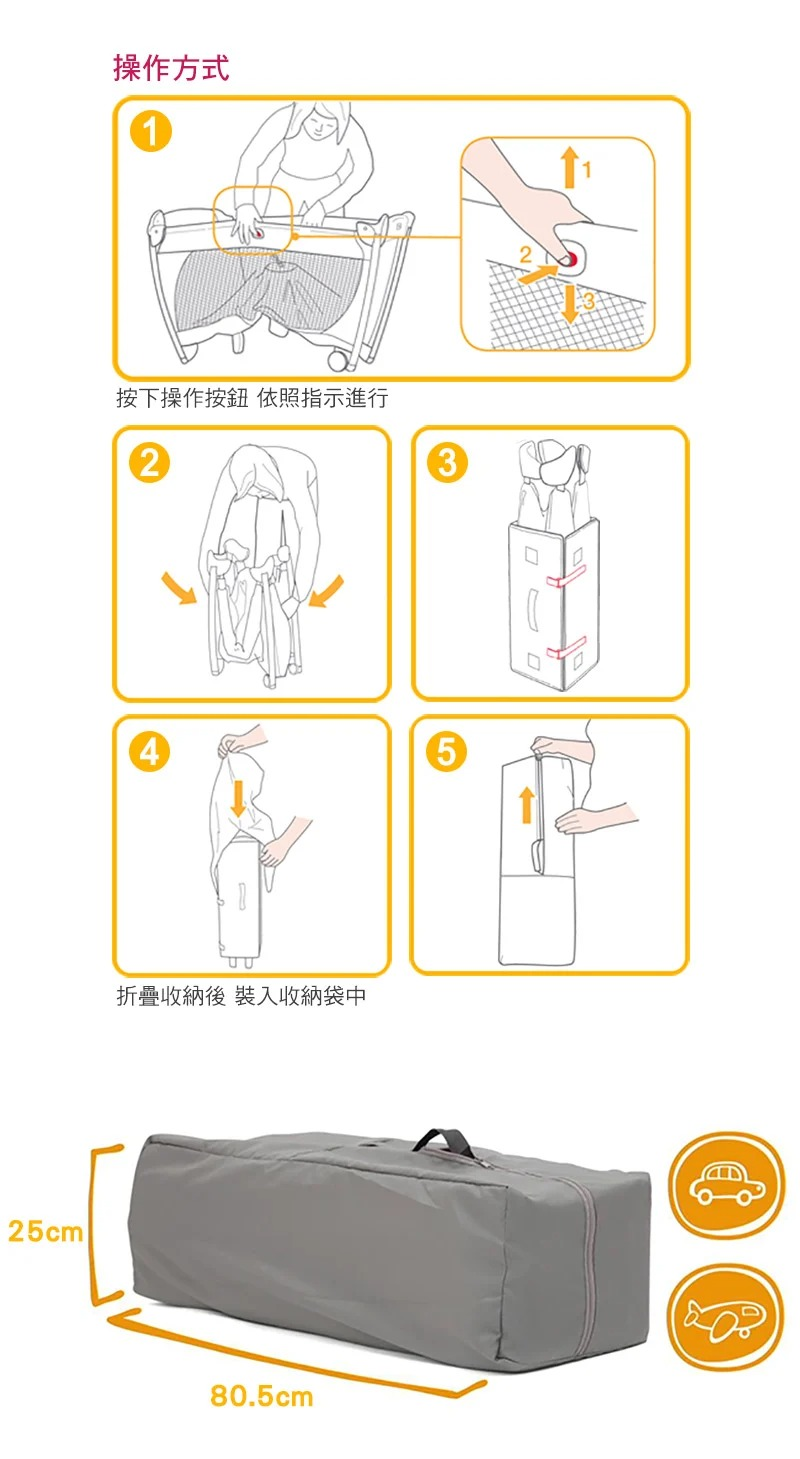 操作方式

1

1

2

3

按下操作按鈕 依照指示進行

2

3

4

5

折疊收納後 裝入收納袋中

25cm

80.5cm